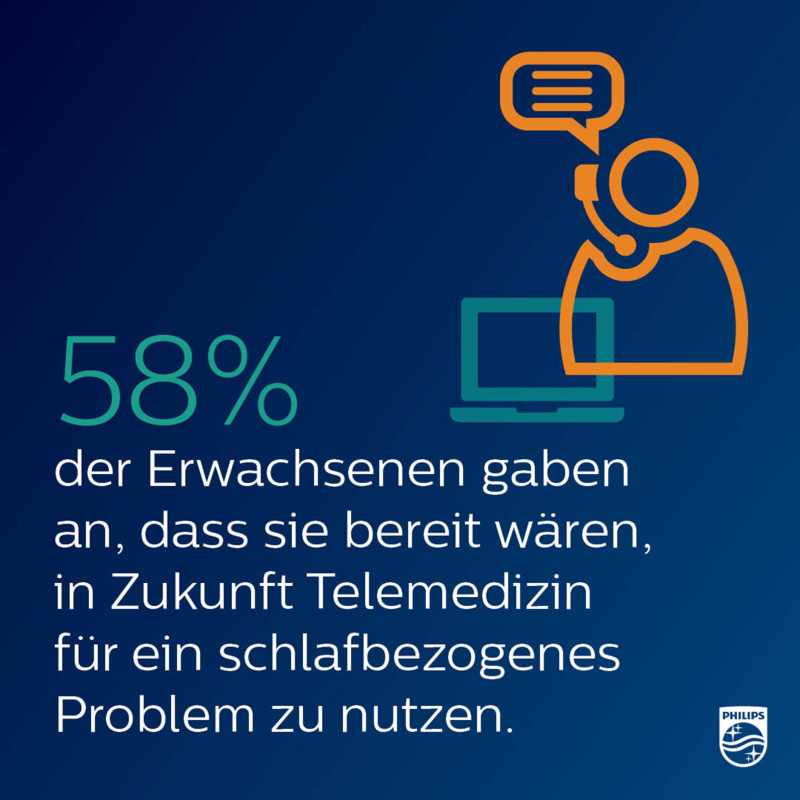 58%
der Erwachsenen gaben an, dass sie bereit wären, in Zukunft Telemedizin für ein schlafbezogenes Problem zu nutzen.

PHILIPS